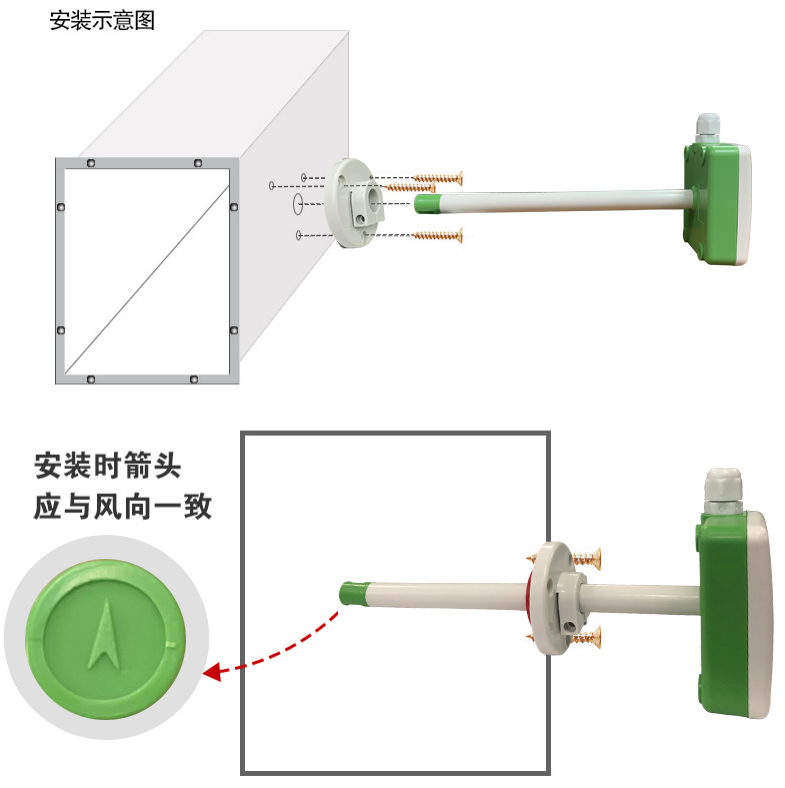 安装示意图

安装时箭头
应与风向一致