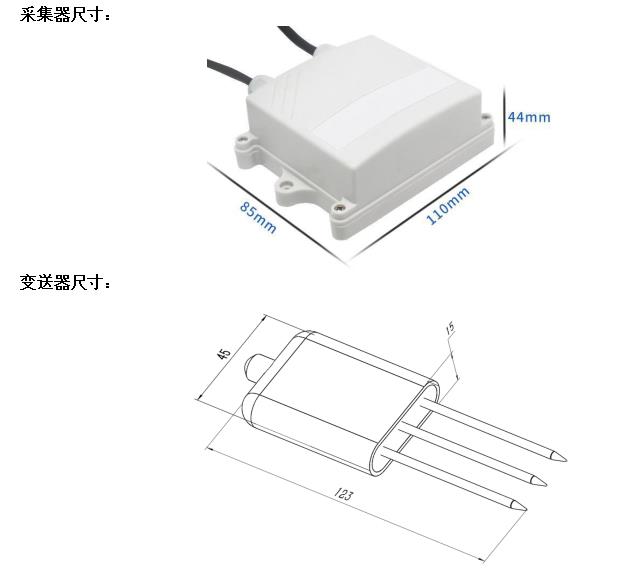 采集器尺寸：

44mm

85mm

110mm

变送器尺寸：

45

15

123