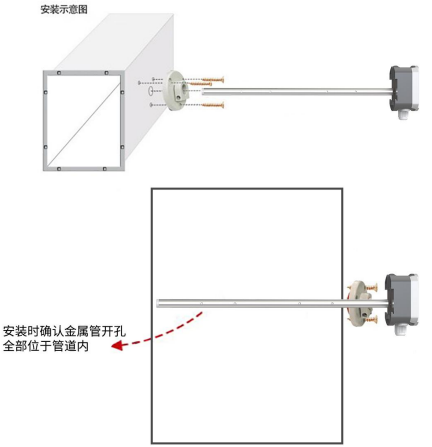 安装示意图

安装时确认金属管开孔全部位于管道内