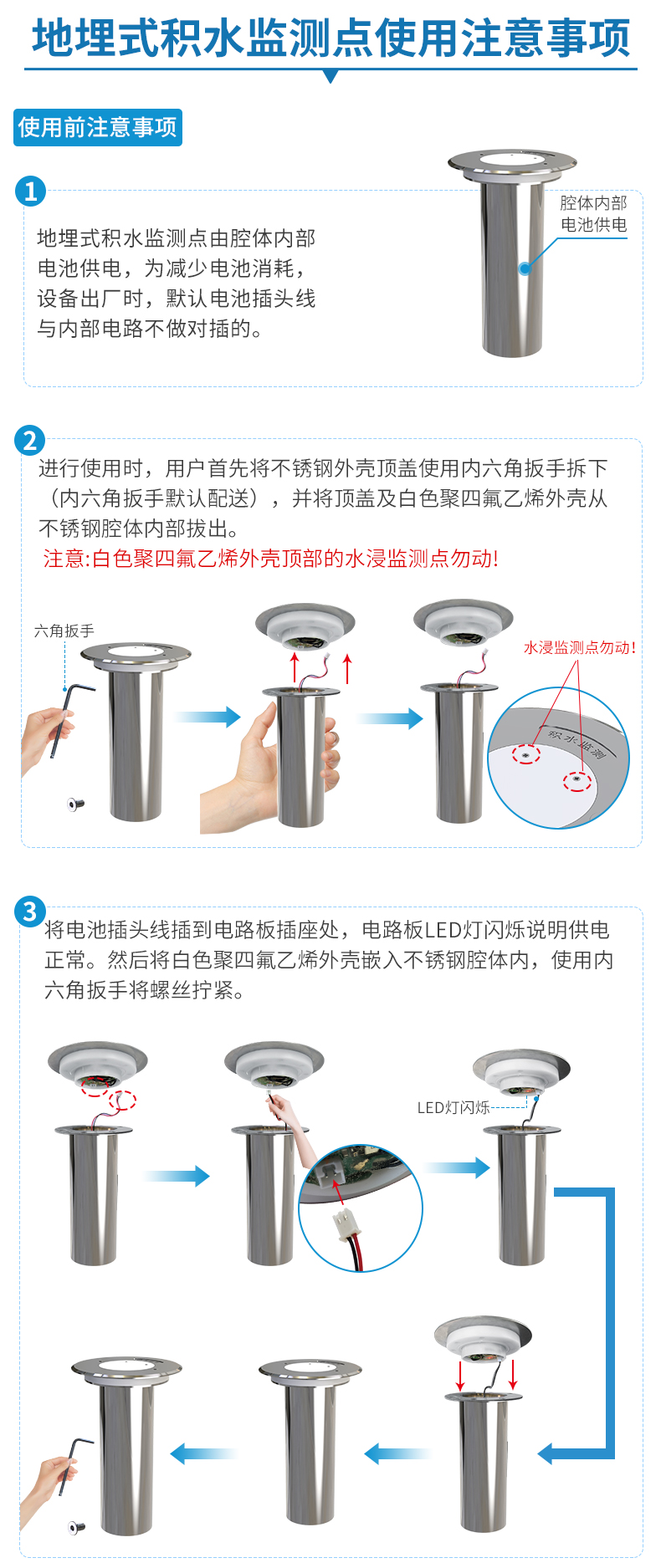 地埋式积水监测点使用注意事项

使用前注意事项

1

地埋式积水监测点由腔体内部电池供电，为减少电池消耗，设备出厂时，默认电池插头线与内部电路不做对插的。

腔体内部电池供电

2

进行使用时，用户首先将不锈钢外壳顶盖使用内六角扳手拆下（内六角扳手默认配送），并将顶盖及白色聚四氟乙烯外壳从不锈钢腔体内部拔出。

注意:白色聚四氟乙烯外壳顶部的水浸监测点勿动!

六角扳手

水浸监测点勿动!

积水监测

3

将电池插头线插到电路板插座处，电路板LED灯闪烁说明供电正常。然后将白色聚四氟乙烯外壳嵌入不锈钢腔体内，使用内六角扳手将螺丝拧紧。

LED灯闪烁