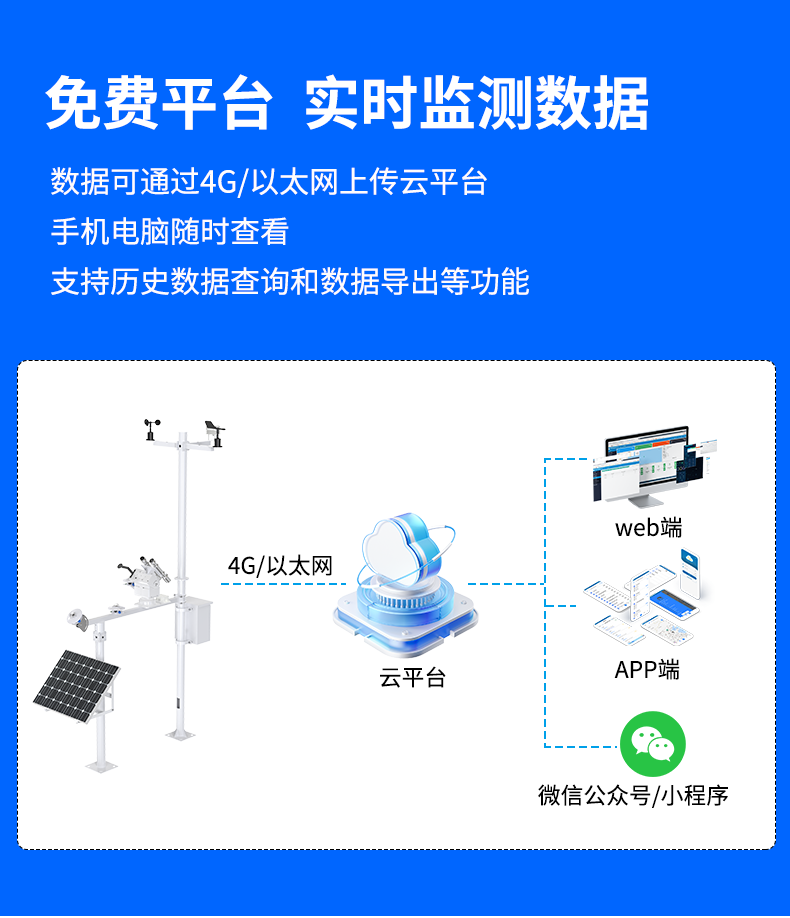 免费平台 实时监测数据

数据可通过4G/以太网上传云平台
手机电脑随时查看
支持历史数据查询和数据导出等功能

4G/以太网

云平台

web端

APP端

微信公众号/小程序