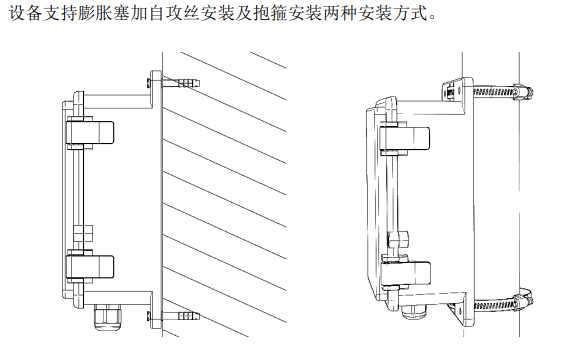 设备支持膨胀塞加自攻丝安装及抱箍安装两种安装方式。