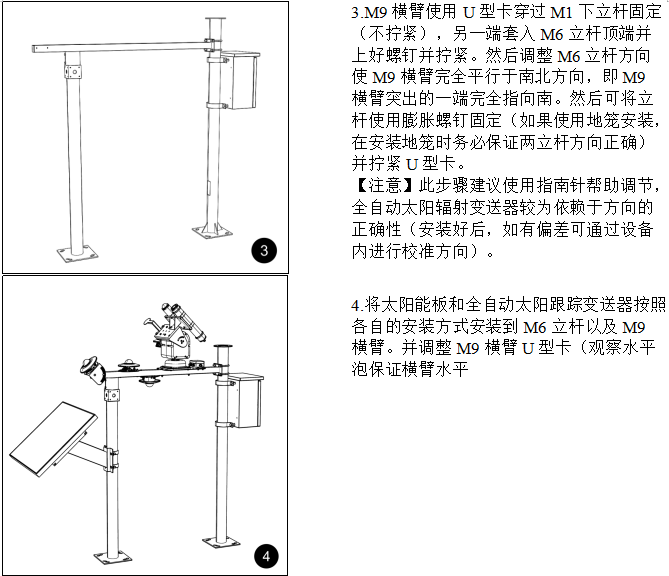 3

3.M9 横臂使用 U 型卡穿过 M1 下立杆固定（不拧紧），另一端套入 M6 立杆顶端并上好螺钉并拧紧。然后调整 M6 立杆方向使 M9 横臂完全平行于南北方向，即 M9 横臂突出的一端完全指向南。然后可将立杆使用膨胀螺钉固定（如果使用地笼安装，在安装地笼时务必保证两立杆方向正确）并拧紧 U 型卡。
【注意】此步骤建议使用指南针帮助调节，全自动太阳辐射变送器较为依赖于方向的正确性（安装好后，如有偏差可通过设备内进行校准方向）。

4

4.将太阳能板和全自动太阳跟踪变送器按照各自的安装方式安装到 M6 立杆以及 M9 横臂。并调整 M9 横臂 U 型卡（观察水平泡保证横臂水平