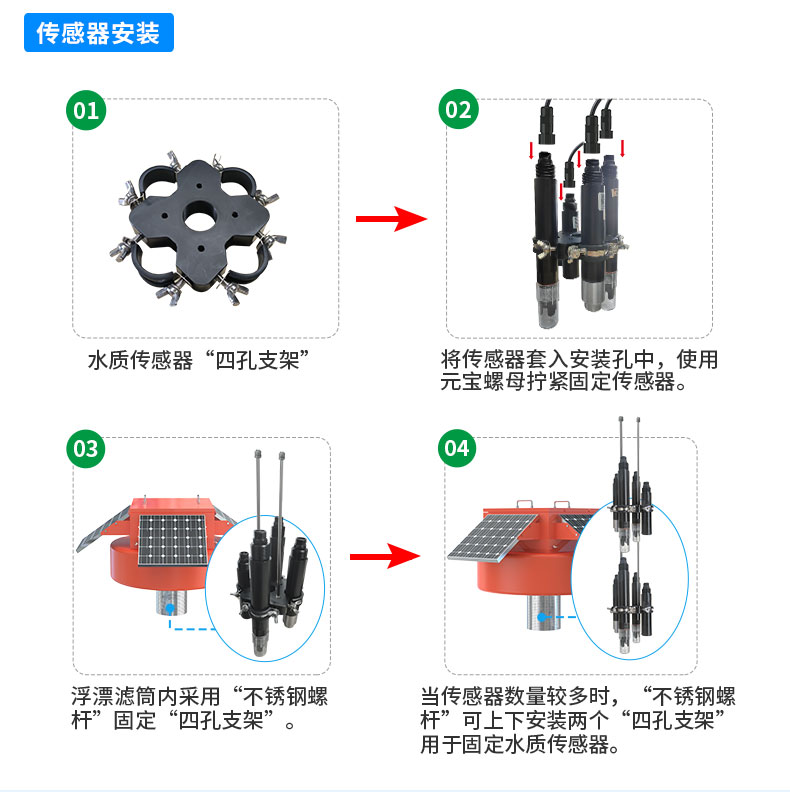 传感器安装

01

水质传感器“四孔支架”

02

将传感器套入安装孔中，使用元宝螺母拧紧固定传感器。

03

浮漂滤筒内采用“不锈钢螺杆”固定“四孔支架”。

04

当传感器数量较多时，“不锈钢螺杆”可上下安装两个“四孔支架”用于固定水质传感器。