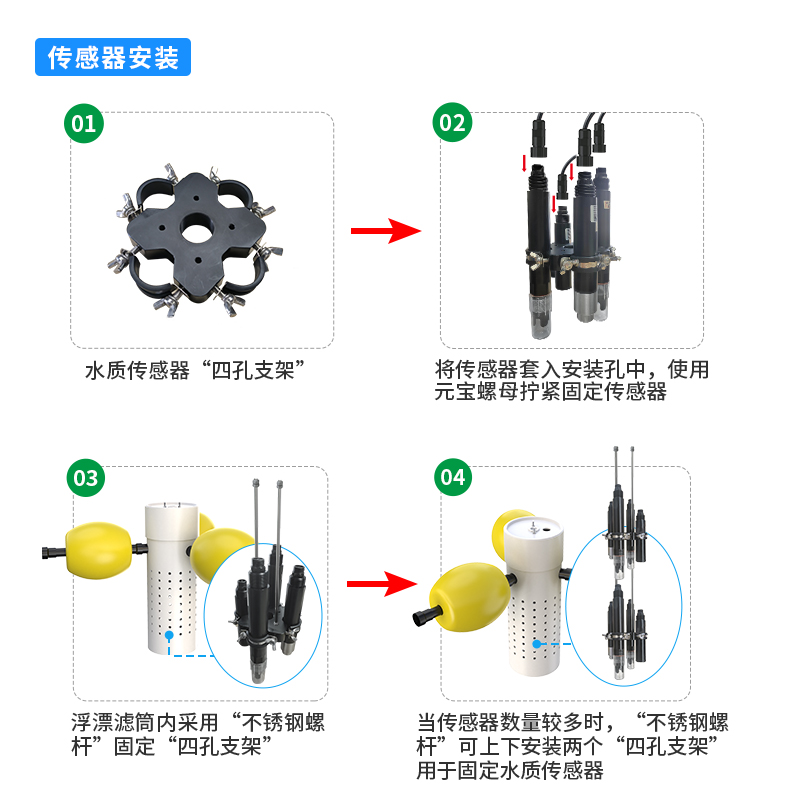 传感器安装

01

水质传感器“四孔支架”

02

将传感器套入安装孔中，使用元宝螺母拧紧固定传感器

03

浮漂滤筒内采用“不锈钢螺杆”固定“四孔支架”

04

当传感器数量较多时，“不锈钢螺杆”可上下安装两个“四孔支架”用于固定水质传感器