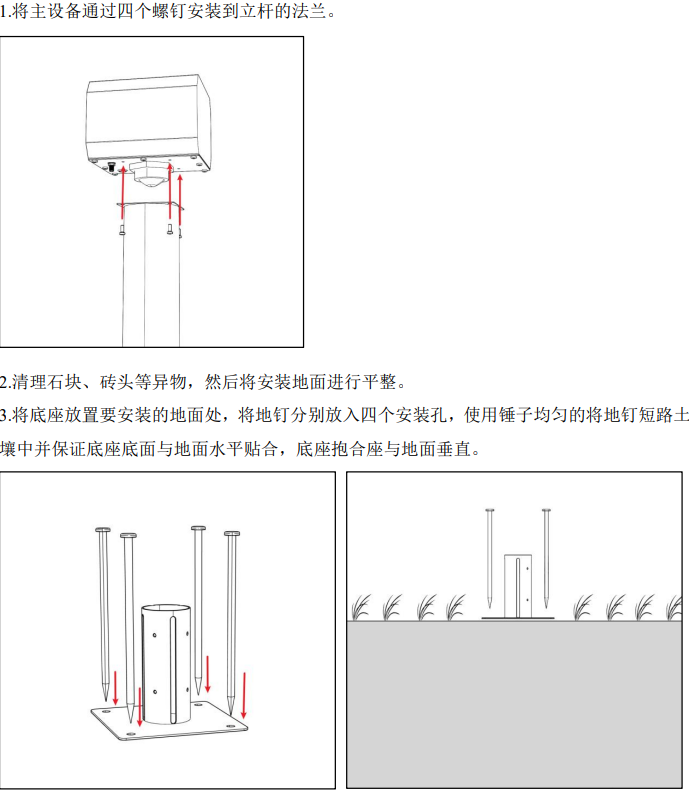 1.将主设备通过四个螺钉安装到立杆的法兰。

2.清理石块、砖头等异物，然后将安装地面进行平整。

3.将底座放置要安装的地面处，将地钉分别放入四个安装孔，使用锤子均匀的将地钉短路土壤中并保证底座底面与地面水平贴合，底座抱合座与地面垂直。