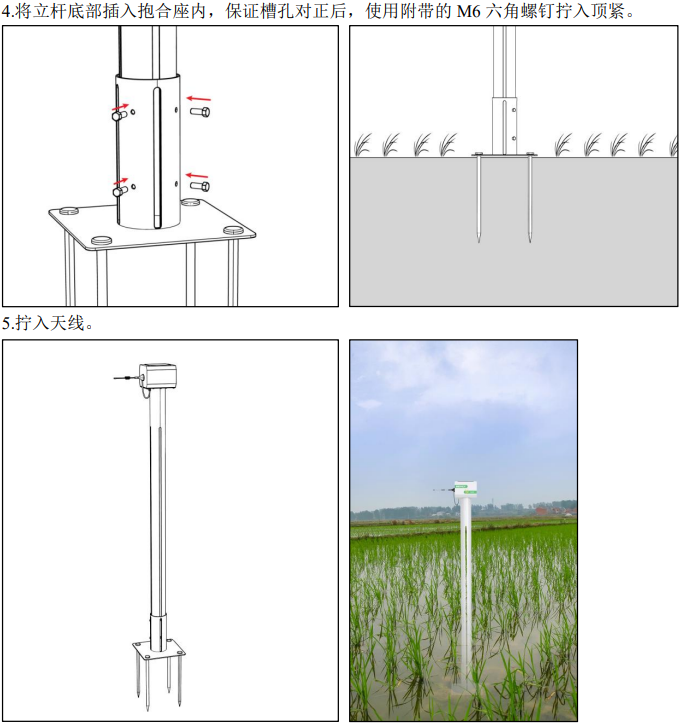 4.将立杆底部插入抱合座内，保证槽孔对正后，使用附带的 M6 六角螺钉拧入顶紧。

5.拧入天线。